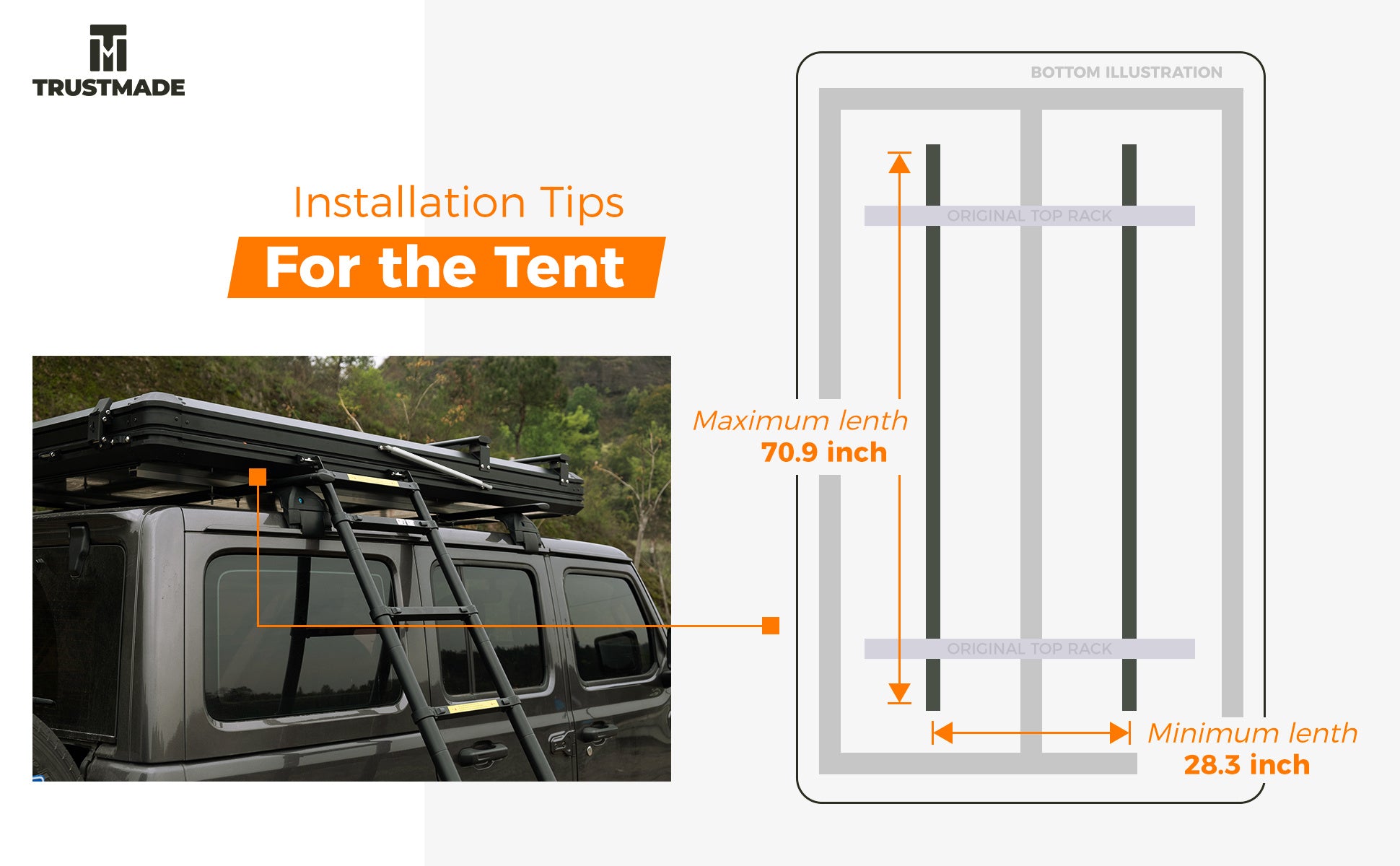 TRUSTMADE

Installation Tips

For the Tent

BOTTOM ILLUSTRATION

ORIGINAL TOP RACK

Maximum lenth
70.9 inch

ORIGINAL TOP RACK

Minimum lenth
28.3 inch